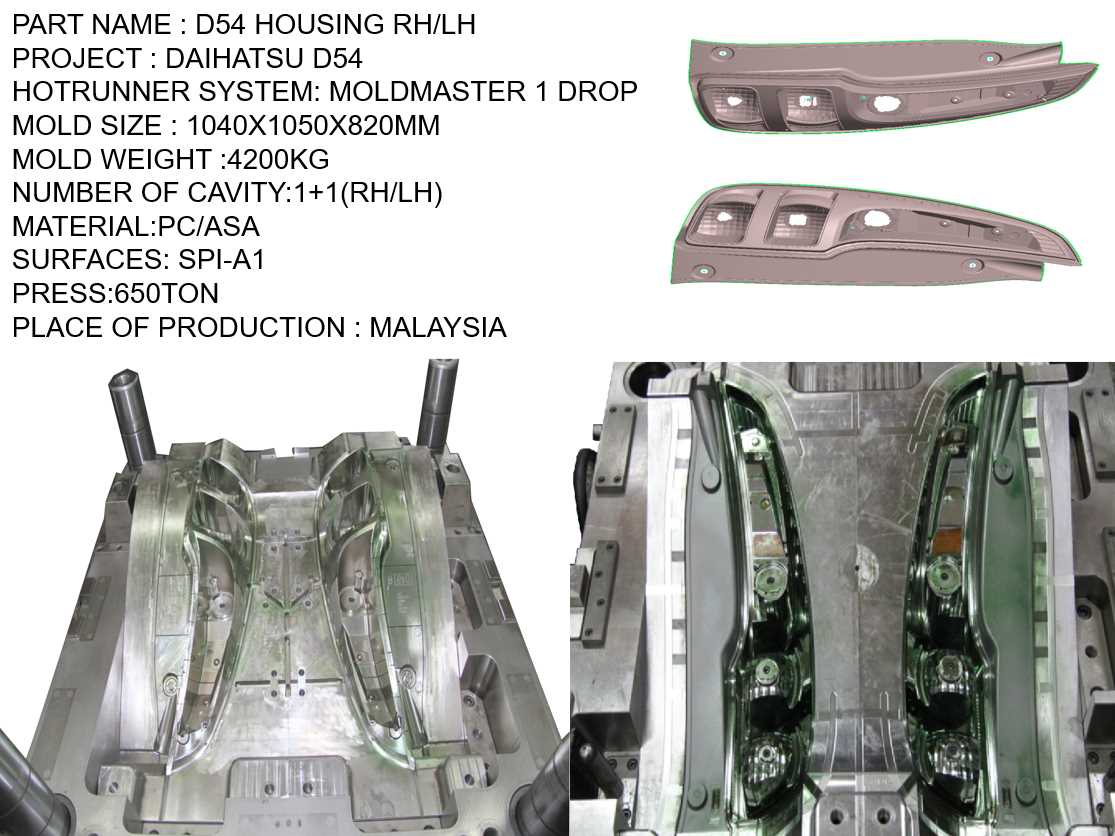 PART NAME : D54 HOUSING RH/LH
PROJECT : DAIHATSU D54
HOTRUNNER SYSTEM: MOLDMASTER 1 DROP
MOLD SIZE : 1040X1050X820MM
MOLD WEIGHT :4200KG
NUMBER OF CAVITY:1+1(RH/LH)
MATERIAL:PC/ASA
SURFACES: SPI-A1
PRESS:650TON
PLACE OF PRODUCTION : MALAYSIA